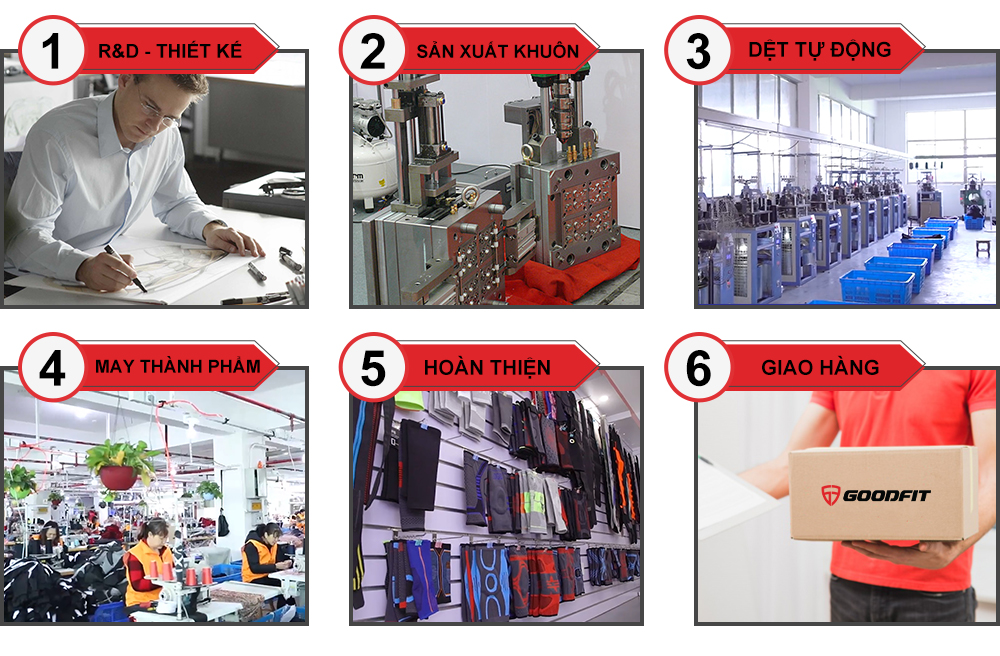 1 R&D - THIẾT KẾ

2 SẢN XUẤT KHUÔN

3 DỆT TỰ ĐỘNG

4 MAY THÀNH PHẨM

5 HOÀN THIỆN

6 GIAO HÀNG

GOODFIT