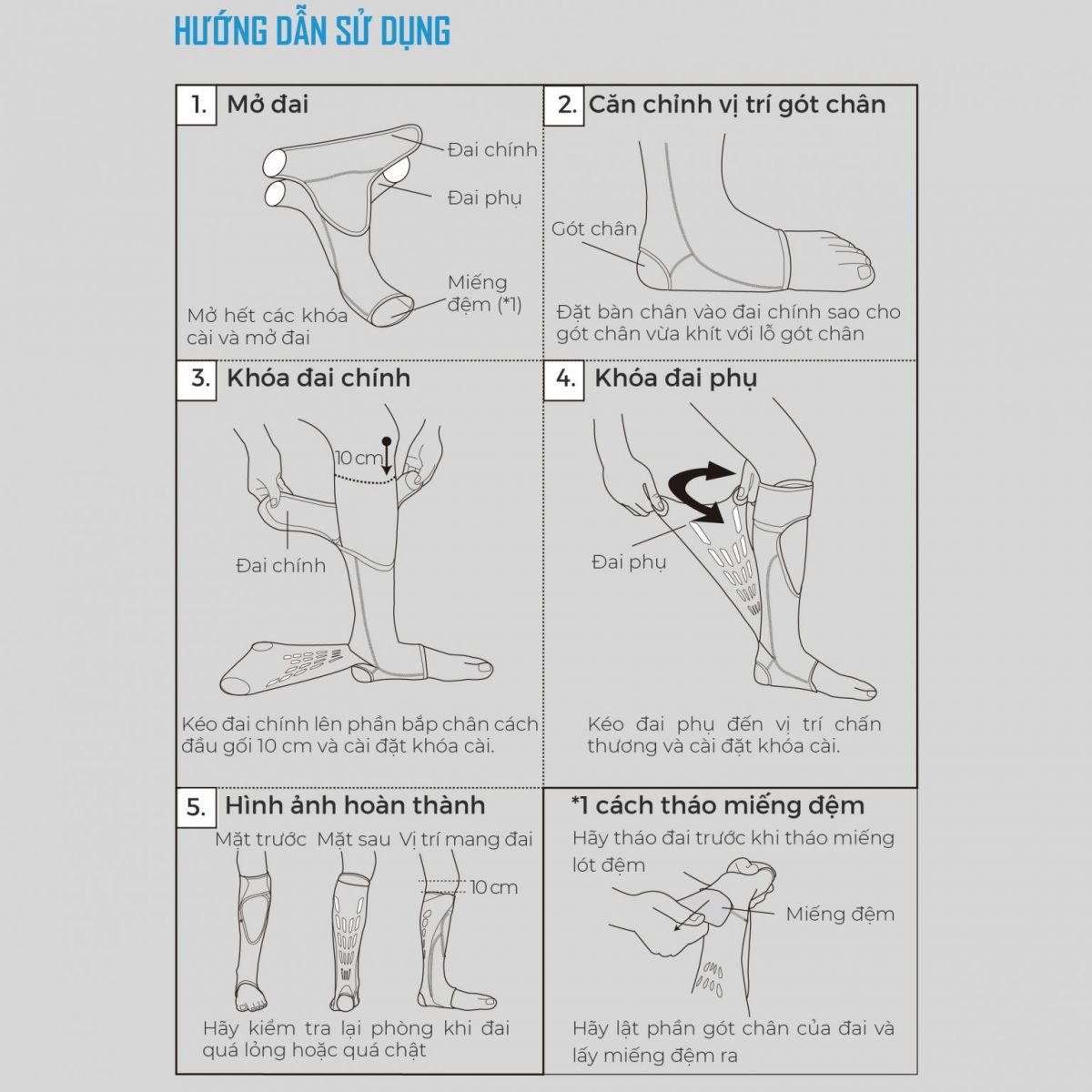 HƯỚNG DẪN SỬ DỤNG

1. Mở đai

Đai chính

Đai phụ

Miếng đệm (*1)

Mở hết các khóa cài và mở đai

2. Căn chỉnh vị trí gót chân

Gót chân

Đặt bàn chân vào đai chính sao cho gót chân vừa khít với lỗ gót chân

3. Khóa đai chính

10 cm

Đai chính

Kéo đai chính lên phần bắp chân cách đầu gối 10 cm và cài đặt khóa cài.

4. Khóa đai phụ

Đai phụ

Kéo đai phụ đến vị trí chấn thương và cài đặt khóa cài.

5. Hình ảnh hoàn thành

Mặt trước Mặt sau Vị trí mang đai

10 cm

Hãy kiểm tra lại phòng khi đai quá lỏng hoặc quá chật

*1 cách tháo miếng đệm

Hãy tháo đai trước khi tháo miếng lót đệm

Miếng đệm

Hãy lật phần gót chân của đai và lấy miếng đệm ra