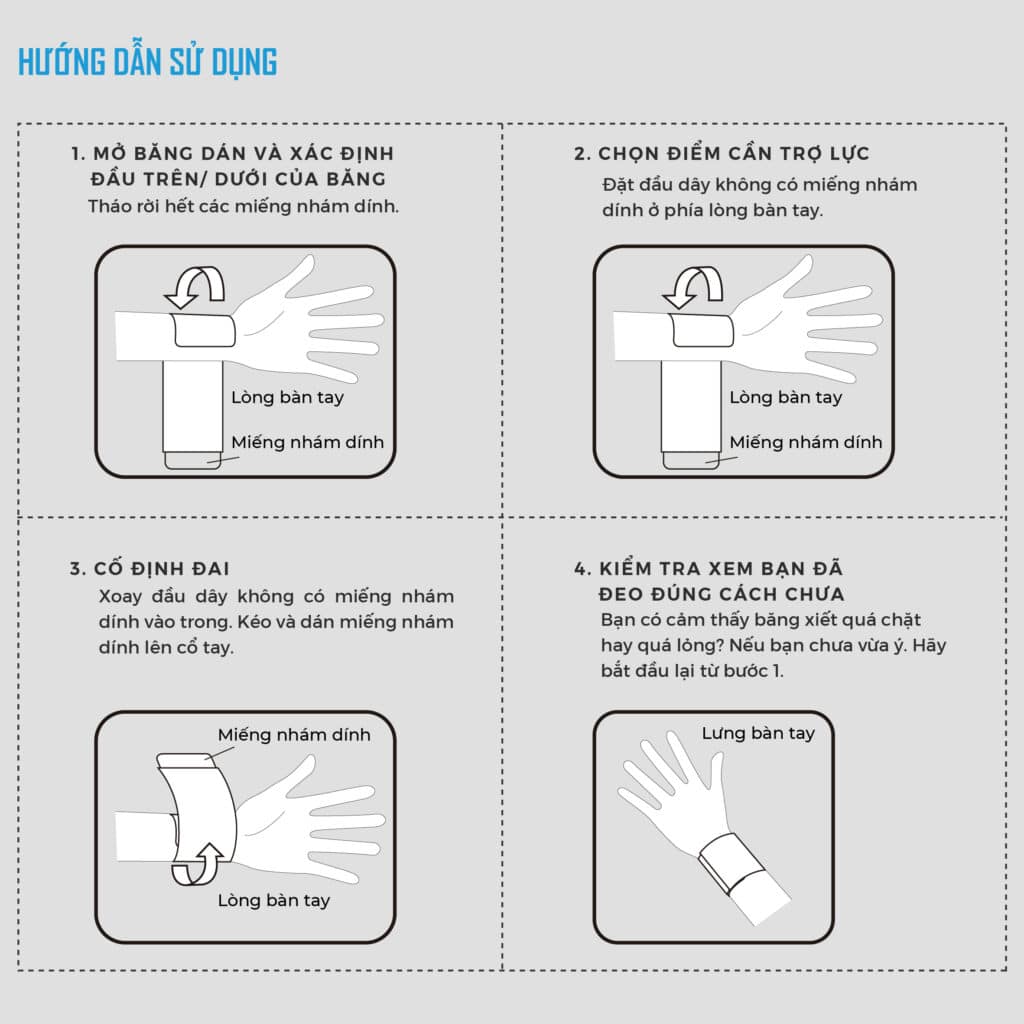 HƯỚNG DẪN SỬ DỤNG

1. MỞ BĂNG DÁN VÀ XÁC ĐỊNH ĐẦU TRÊN/ DƯỚI CỦA BĂNG
Tháo rời hết các miếng nhám dính.

Lòng bàn tay
Miếng nhám dính

2. CHỌN ĐIỂM CẦN TRỢ LỰC
Đặt đầu dây không có miếng nhám dính ở phía lòng bàn tay.

Lòng bàn tay
Miếng nhám dính

3. CỐ ĐỊNH ĐAI
Xoay đầu dây không có miếng nhám dính vào trong. Kéo và dán miếng nhám dính lên cổ tay.

Miếng nhám dính
Lòng bàn tay

4. KIỂM TRA XEM BẠN ĐÃ ĐEO ĐÚNG CÁCH CHƯA
Bạn có cảm thấy băng xiết quá chặt hay quá lỏng? Nếu bạn chưa vừa ý. Hãy bắt đầu lại từ bước 1.

Lưng bàn tay